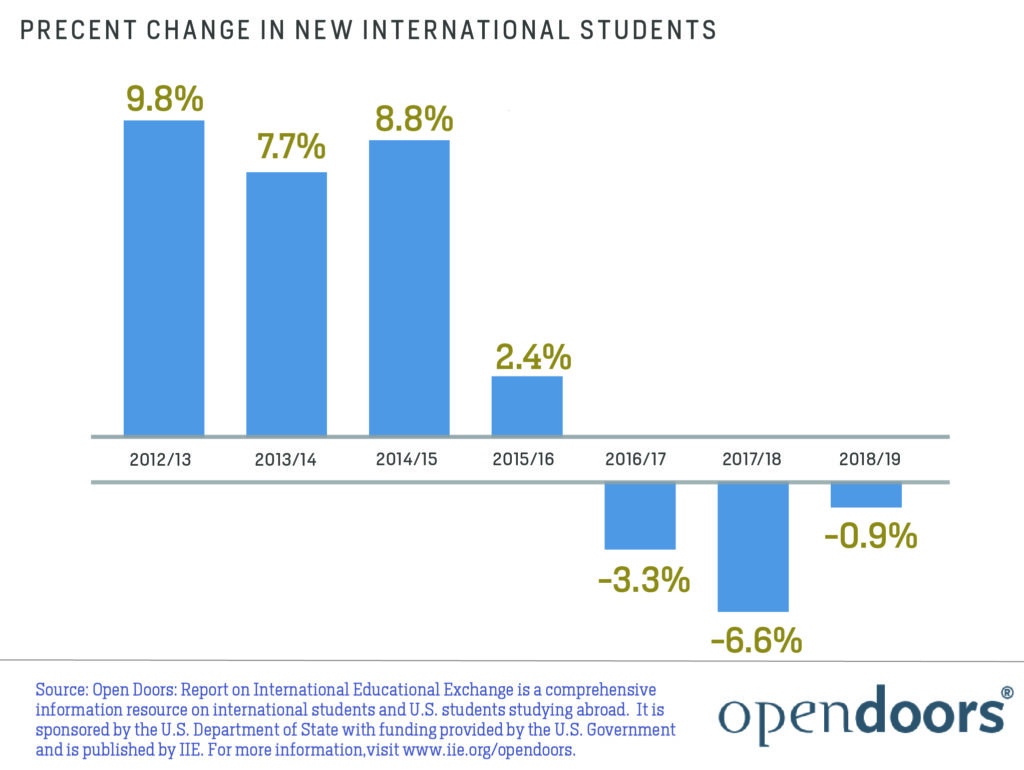 PRECENT CHANGE IN NEW INTERNATIONAL STUDENTS

9.8%

7.7%

8.8%

2.4%

2012/13

2013/14

2014/15

2015/16

2016/17

2017/18

2018/19

-3.3%

-6.6%

-0.9%

Source: Open Doors: Report on International Educational Exchange is a comprehensive information resource on international students and U.S. students studying abroad. It is sponsored by the U.S. Department of State with funding provided by the U.S. Government and is published by IIE. For more information,visit www.iie.org/opendoors.

opendoors®